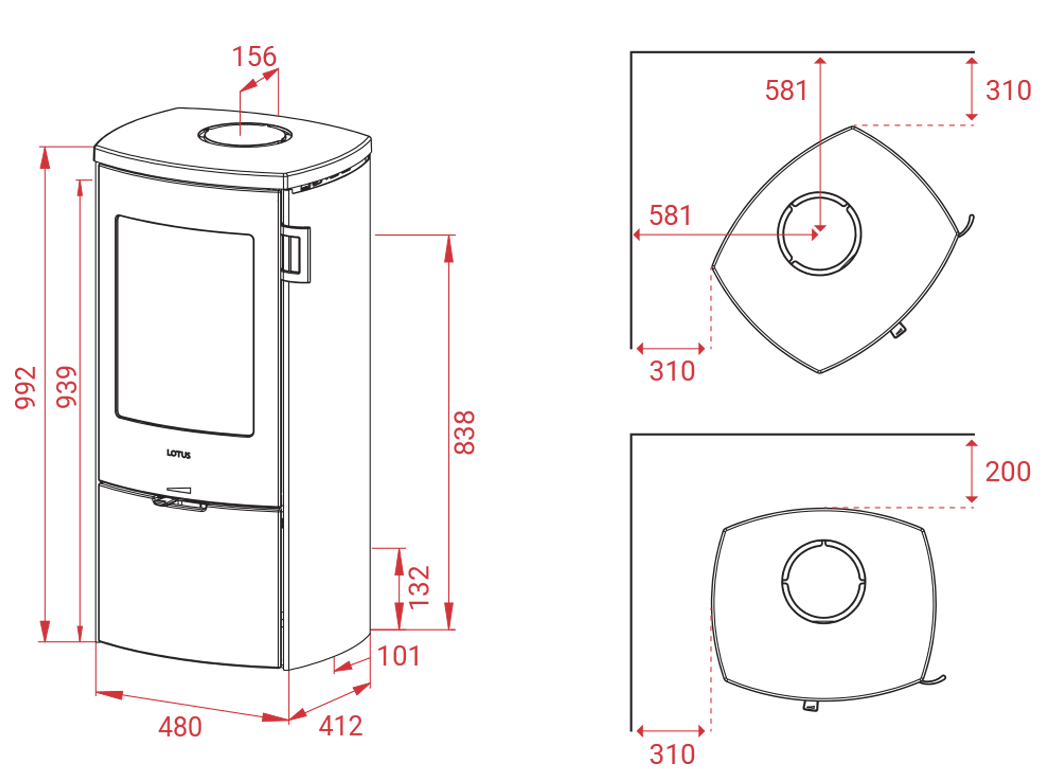 156
992
939
LOTUS
838
132
101
480
412
581
310
581
310
200
310